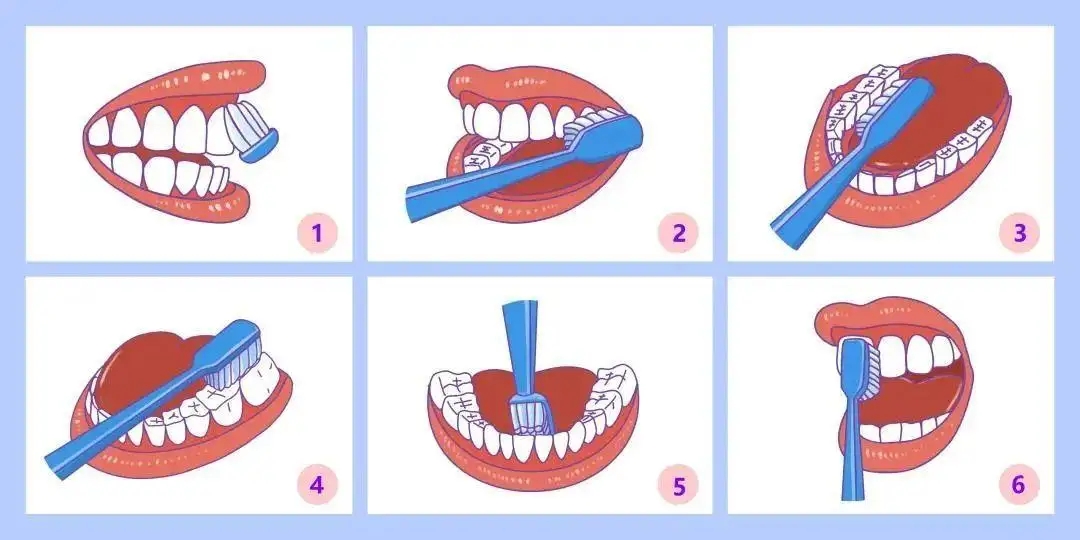 1

2

3

4

5

6